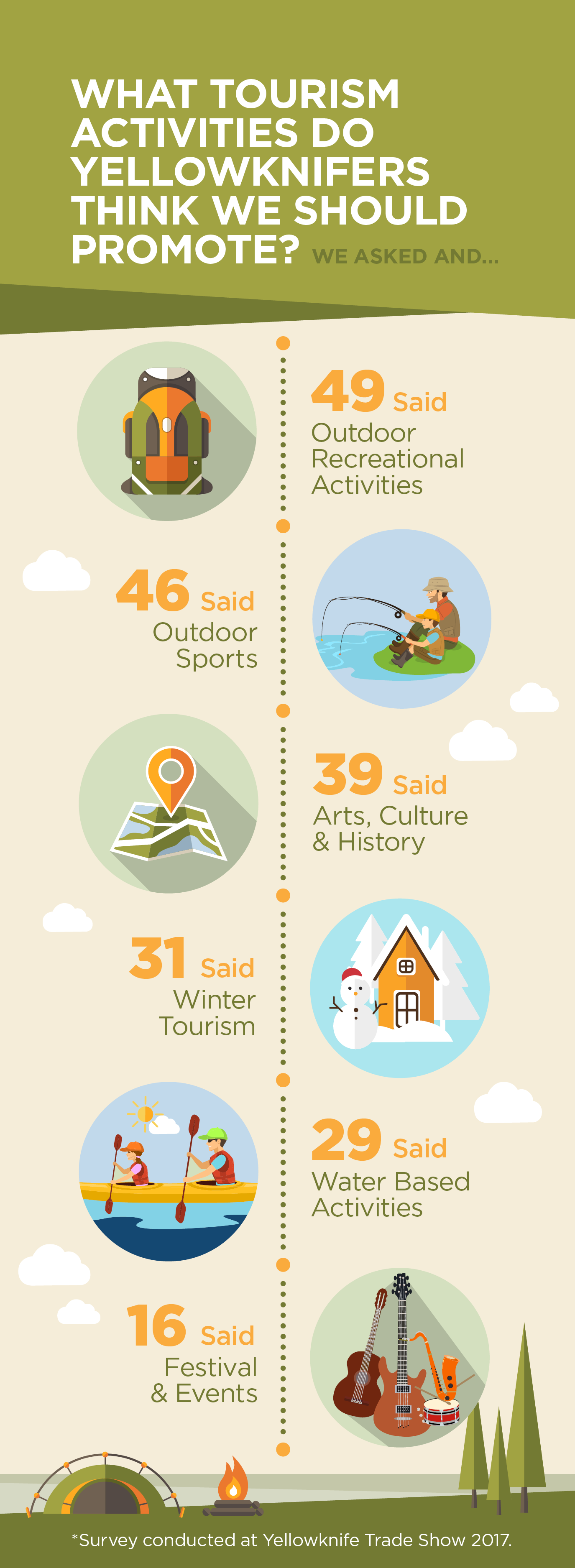 WHAT TOURISM ACTIVITIES DO YELLOWKNIFERS THINK WE SHOULD PROMOTE? WE ASKED AND...

49 Said
Outdoor Recreational Activities

46 Said
Outdoor Sports

39 Said
Arts, Culture & History

31 Said
Winter Tourism

29 Said
Water Based Activities

16 Said
Festival & Events

*Survey conducted at Yellowknife Trade Show 2017.