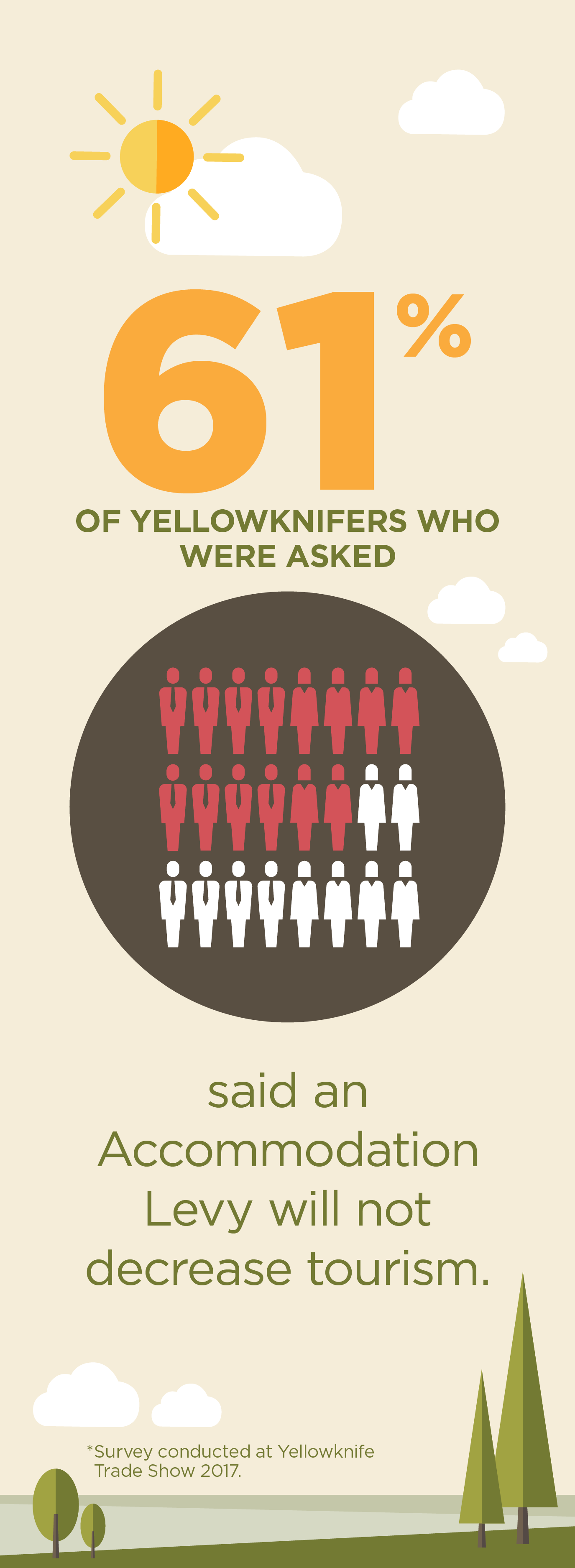 61%

OF YELLOWKNIFERS WHO WERE ASKED

said an Accommodation Levy will not decrease tourism.

*Survey conducted at Yellowknife Trade Show 2017.