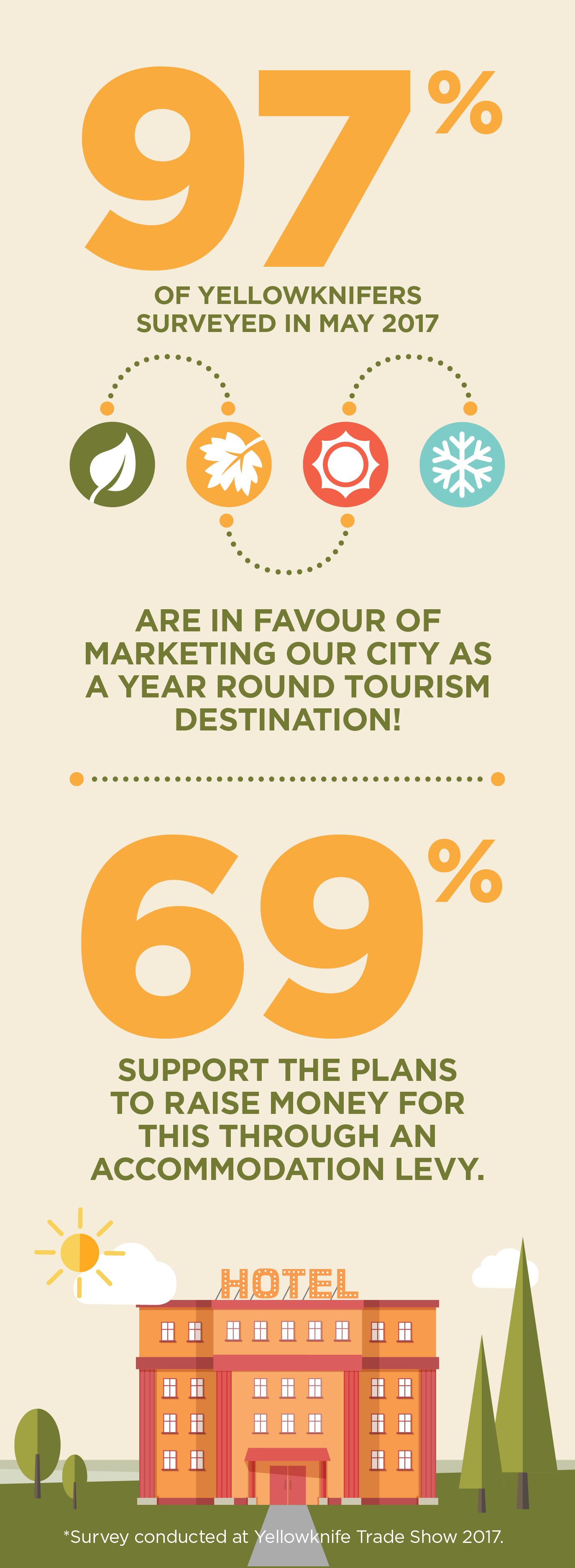 97%

OF YELLOWKNIFERS SURVEYED IN MAY 2017

ARE IN FAVOUR OF MARKETING OUR CITY AS A YEAR ROUND TOURISM DESTINATION!

69%

SUPPORT THE PLANS TO RAISE MONEY FOR THIS THROUGH AN ACCOMMODATION LEVY.

HOTEL

*Survey conducted at Yellowknife Trade Show 2017.